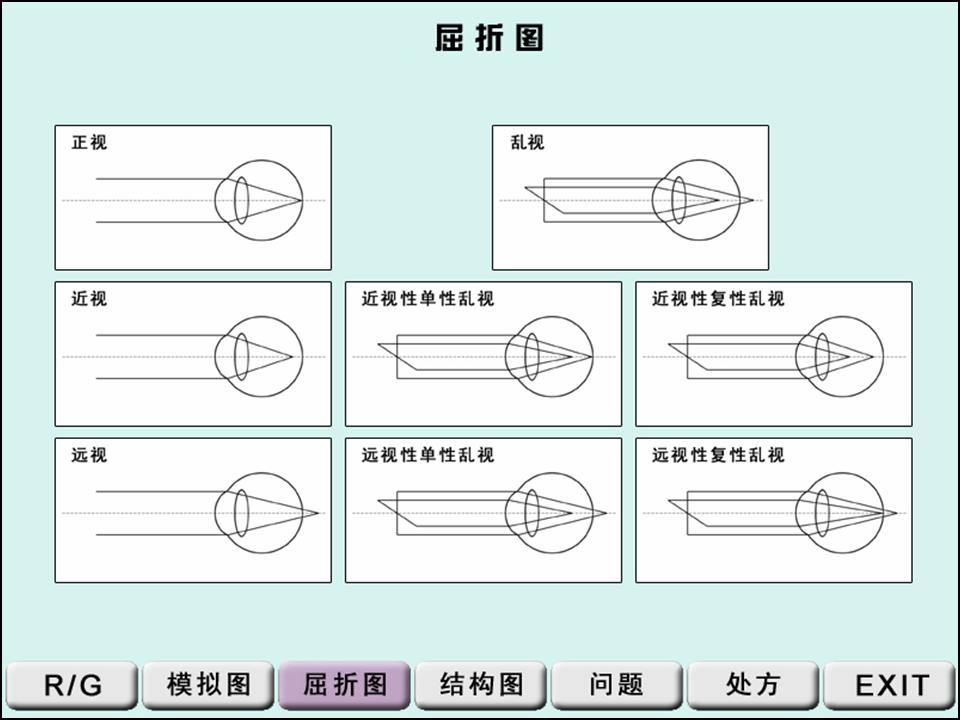 屈折图

正视

乱视

近视

近视性单性乱视

近视性复性乱视

远视

远视性单性乱视

远视性复性乱视

R/G
模拟图
屈折图
结构图
问题
处方
EXIT