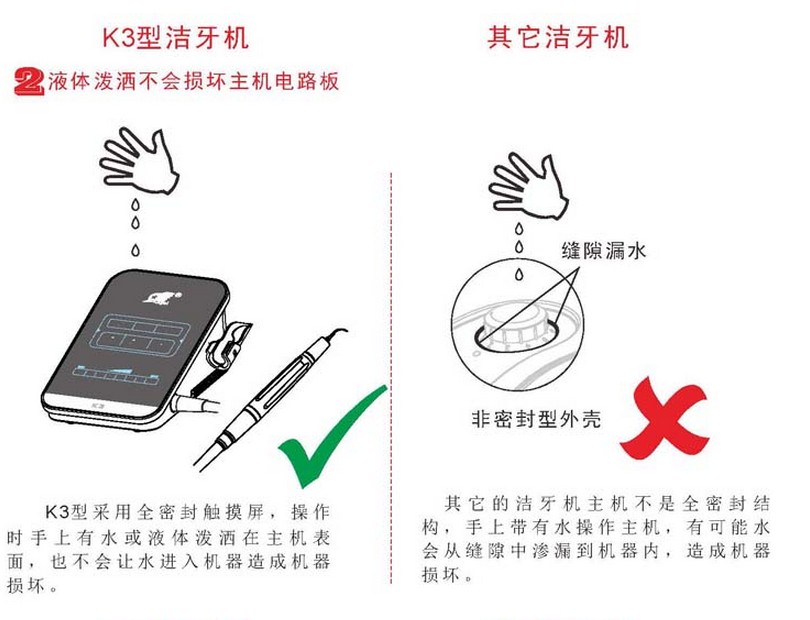 K3型洁牙机

2 液体泼洒不会损坏主机电路板

K3

K3型采用全密封触摸屏，操作时手上有水或液体泼洒在主机表面，也不会让水进入机器造成机器损坏。

其它洁牙机

缝隙漏水

非密封型外壳

其它的洁牙机主机不是全密封结构，手上带有水操作主机，有可能水会从缝隙中渗漏到机器内，造成机器损坏。