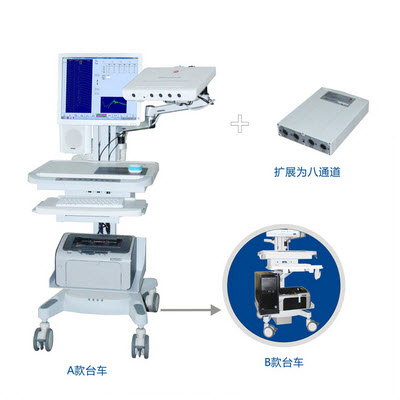 扩展为八通道

A款台车

B款台车