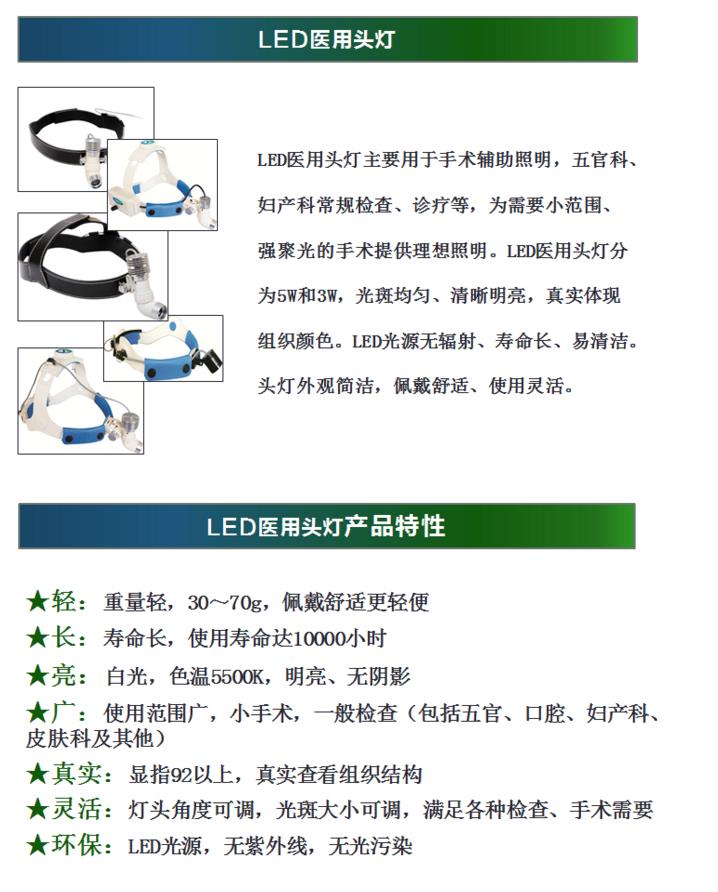 LED医用头灯

LED医用头灯主要用于手术辅助照明，五官科、妇产科常规检查、诊疗等，为需要小范围、强聚光的手术提供理想照明。LED医用头灯分为5W和3W，光斑均匀、清晰明亮，真实体现组织颜色。LED光源无辐射、寿命长、易清洁。头灯外观简洁，佩戴舒适、使用灵活。

LED医用头灯产品特性

★轻：重量轻，30～70g，佩戴舒适更轻便
★长：寿命长，使用寿命达10000小时
★亮：白光，色温5500K，明亮、无阴影
★广：使用范围广，小手术，一般检查（包括五官、口腔、妇产科、皮肤科及其他）
★真实：显指92以上，真实查看组织结构
★灵活：灯头角度可调，光斑大小可调，满足各种检查、手术需要
★环保：LED光源，无紫外线，无光污染