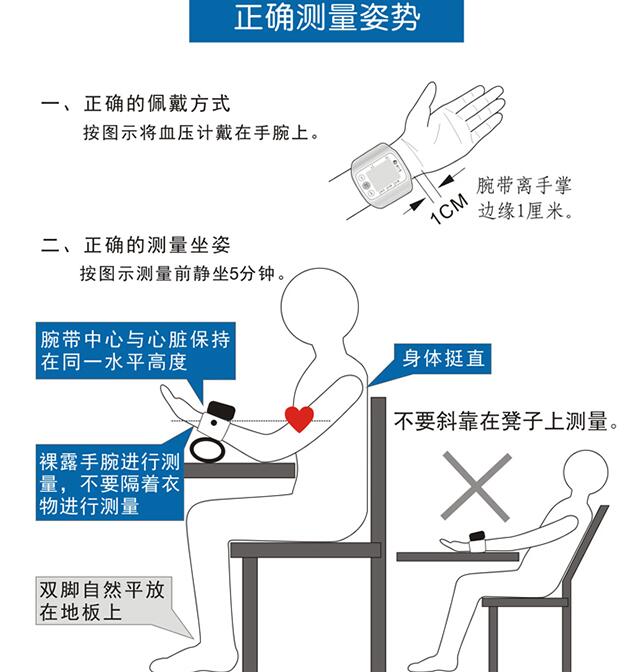 正确测量姿势

一、正确的佩戴方式
按图示将血压计戴在手腕上。

1CM

腕带离手掌边缘1厘米。

二、正确的测量坐姿
按图示测量前静坐5分钟。

腕带中心与心脏保持在同一水平高度

身体挺直

不要斜靠在凳子上测量。

裸露手腕进行测量，不要隔着衣物进行测量

双脚自然平放在地板上