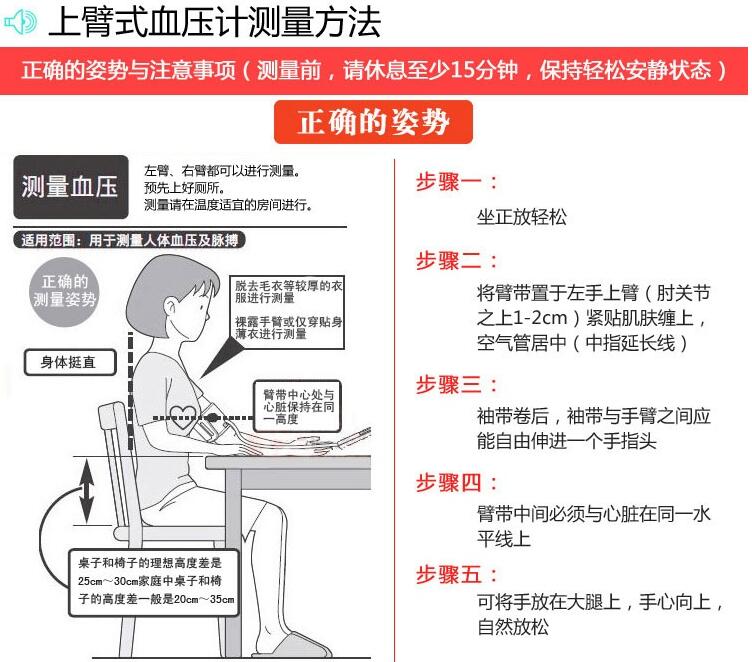 上臂式血压计测量方法

正确的姿势与注意事项（测量前，请休息至少15分钟，保持轻松安静状态）

正确的姿势

测量血压

左臂、右臂都可以进行测量。
预先上好厕所。
测量请在温度适宜的房间进行。

适用范围：用于测量人体血压及脉搏

正确的测量姿势

身体挺直

脱去毛衣等较厚的衣服进行测量

裸露手臂或仅穿贴身薄衣进行测量

臂带中心处与心脏保持在同一高度

桌子和椅子的理想高度差是25cm～30cm家庭中桌子和椅子的高度差一般是20cm～35cm

步骤一：
坐正放轻松

步骤二：
将臂带置于左手上臂（肘关节之上1-2cm）紧贴肌肤缠上，空气管居中（中指延长线）

步骤三：
袖带卷后，袖带与手臂之间应能自由伸进一个手指头

步骤四：
臂带中间必须与心脏在同一水平线上

步骤五：
可将手放在大腿上，手心向上，自然放松