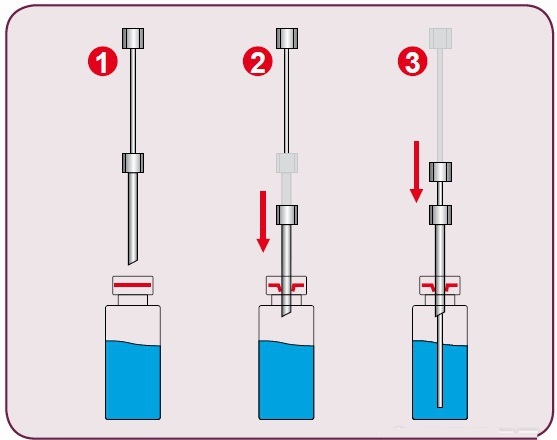 1

2

3