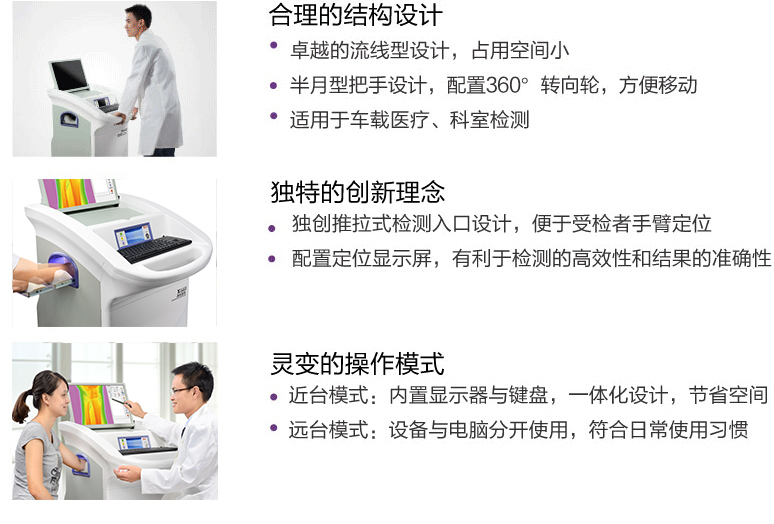 合理的结构设计

• 卓越的流线型设计，占用空间小
• 半月型把手设计，配置360° 转向轮，方便移动
• 适用于车载医疗、科室检测

独特的创新理念

• 独创推拉式检测入口设计，便于受检者手臂定位
• 配置定位显示屏，有利于检测的高效性和结果的准确性

灵变的操作模式

• 近台模式：内置显示器与键盘，一体化设计，节省空间
• 远台模式：设备与电脑分开使用，符合日常使用习惯